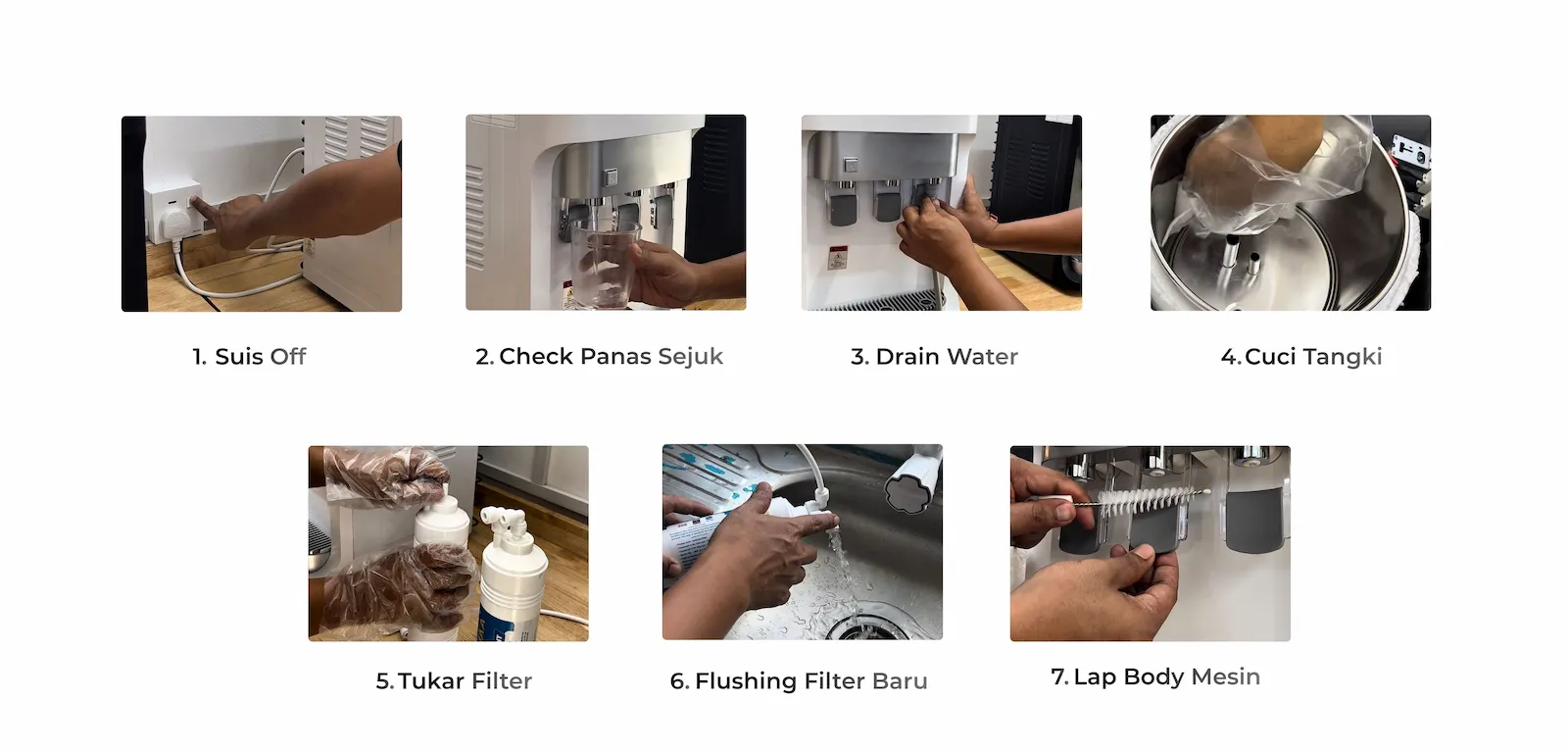 1. Suis Off

2. Check Panas Sejuk

3. Drain Water

4. Cuci Tangki

5. Tukar Filter

6. Flushing Filter Baru

7. Lap Body Mesin